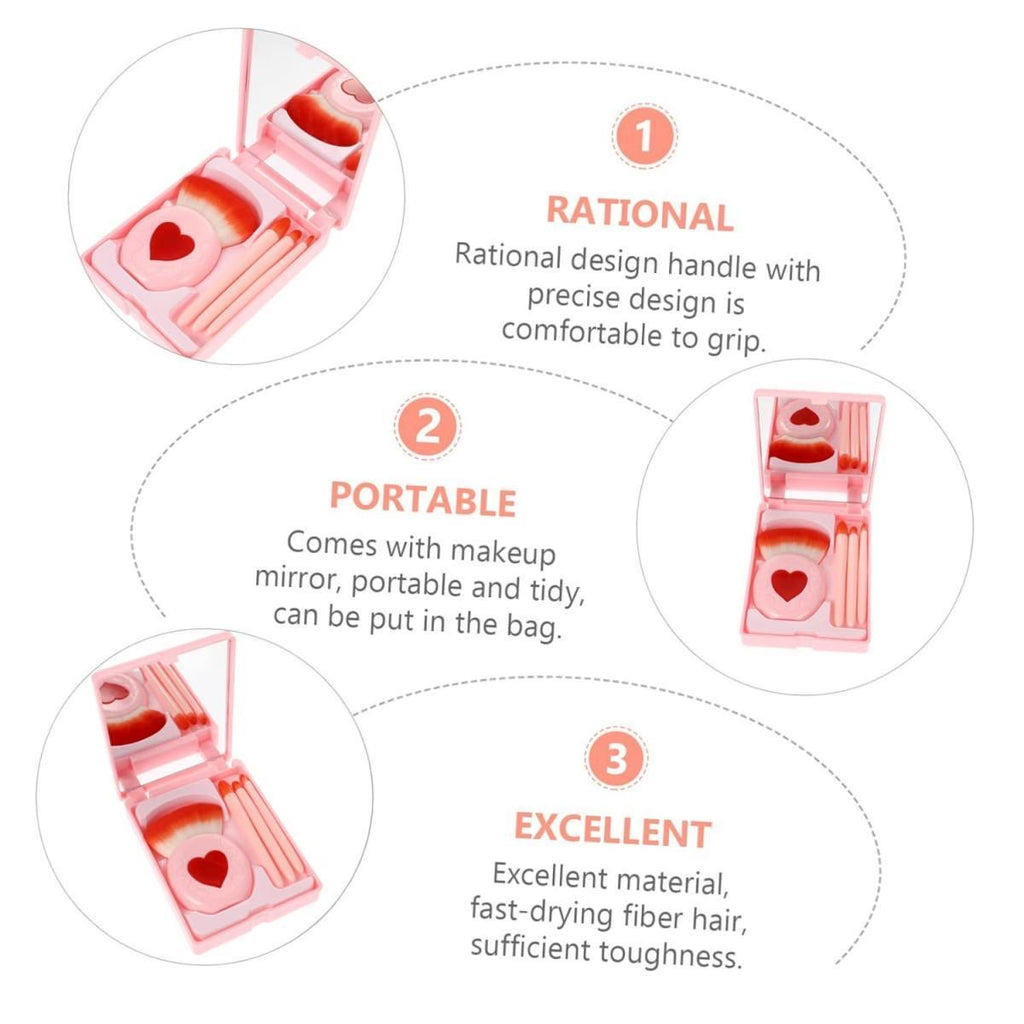 1
RATIONAL
Rational design handle with precise design is comfortable to grip.

2
PORTABLE
Comes with makeup mirror, portable and tidy, can be put in the bag.

3
EXCELLENT
Excellent material, fast-drying fiber hair, sufficient toughness.