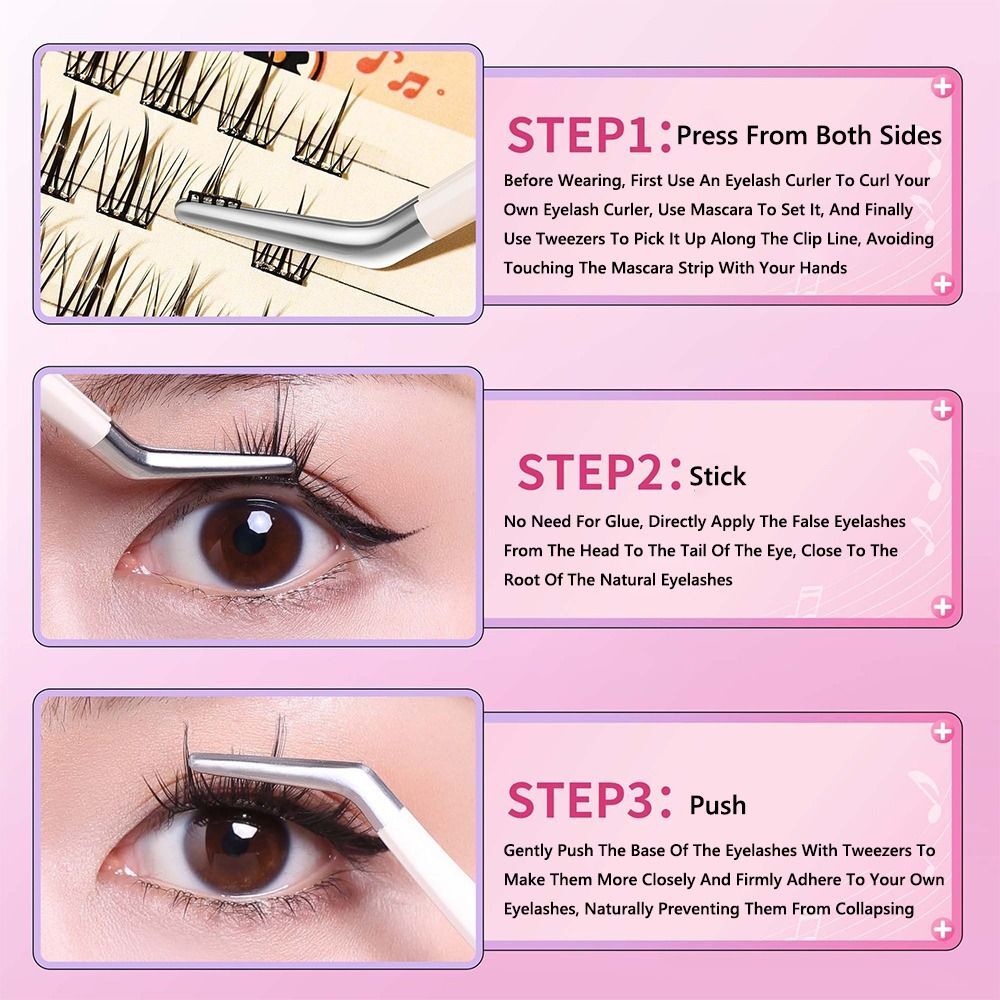 STEP1: Press From Both Sides

Before Wearing, First Use An Eyelash Curler To Curl Your Own Eyelash Curler, Use Mascara To Set It, And Finally Use Tweezers To Pick It Up Along The Clip Line, Avoiding Touching The Mascara Strip With Your Hands

STEP2: Stick

No Need For Glue, Directly Apply The False Eyelashes From The Head To The Tail Of The Eye, Close To The Root Of The Natural Eyelashes

STEP3: Push

Gently Push The Base Of The Eyelashes With Tweezers To Make Them More Closely And Firmly Adhere To Your Own Eyelashes, Naturally Preventing Them From Collapsing