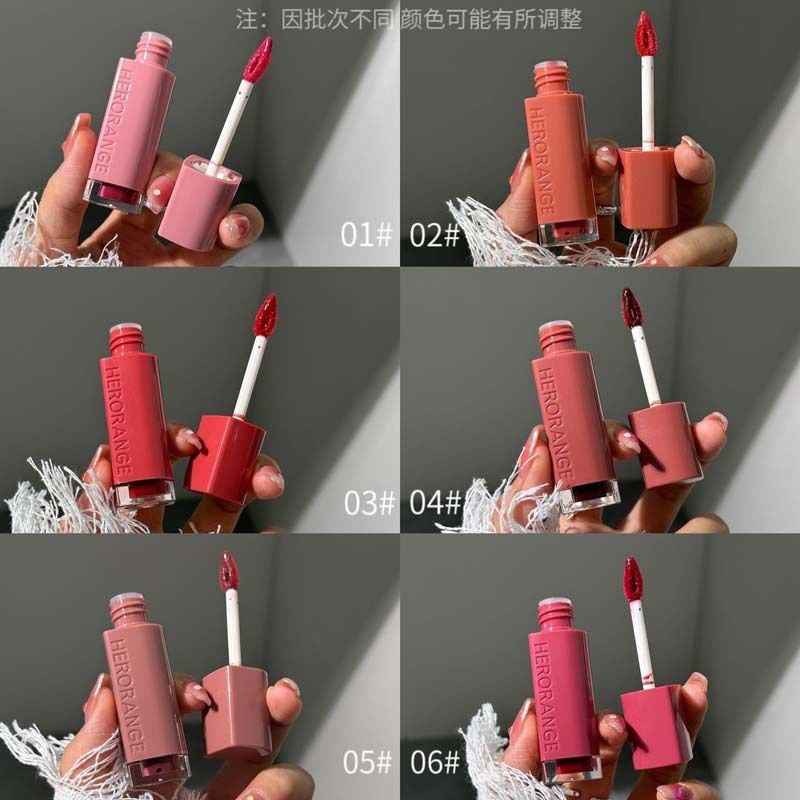 注：因批次不同 颜色可能有所调整

HERORANGE
01#

HERORANGE
02#

HERORANGE
03#

HERORANGE
04#

HERORANGE
05#

HERORANGE
06#